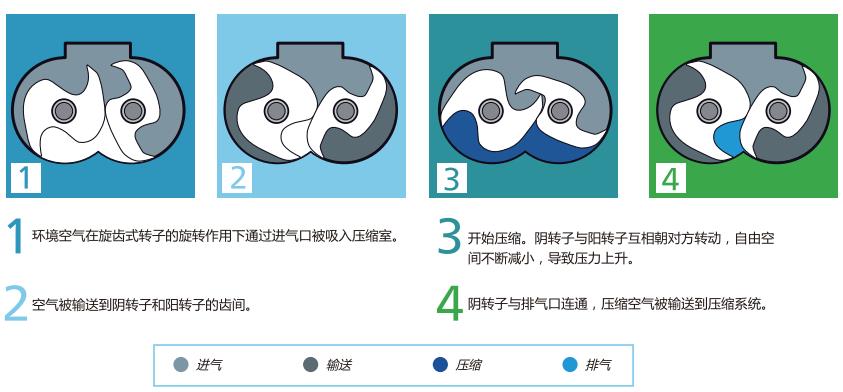 1

2

3

4

1 环境空气在旋齿式转子的旋转作用下通过进气口被吸入压缩室。

2 空气被输送到阴转子和阳转子的齿间。

3 开始压缩。阴转子与阳转子互相朝对方转动，自由空间不断减小，导致压力上升。

4 阴转子与排气口连通，压缩空气被输送到压缩系统。

进气 输送 压缩 排气